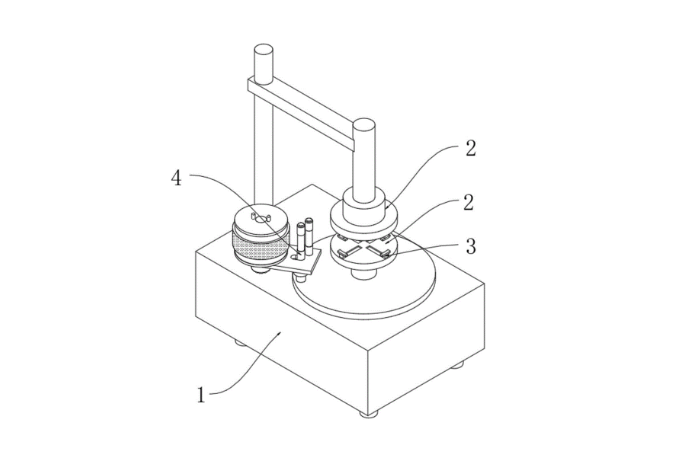 2
4
2
3
1